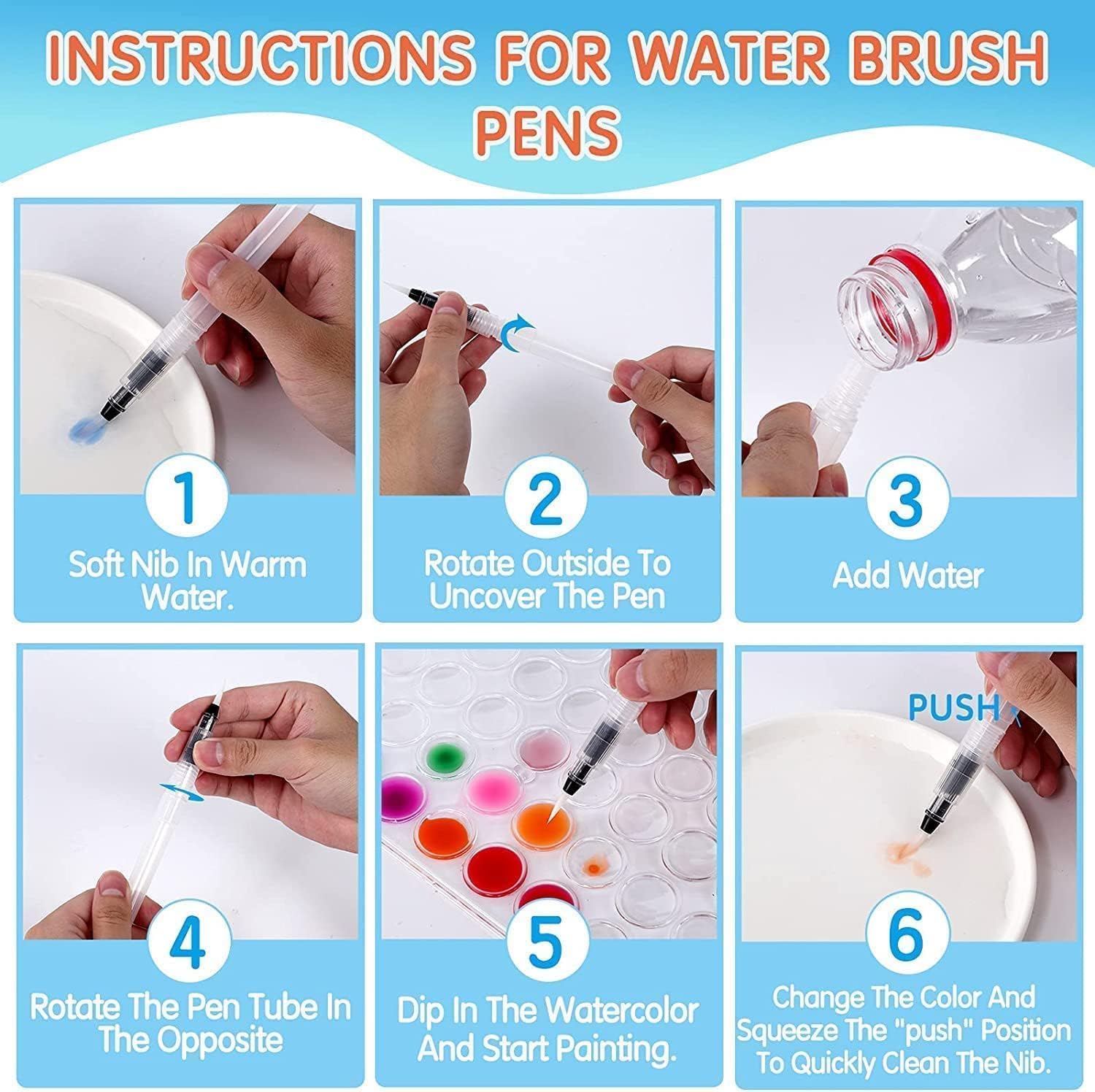 INSTRUCTIONS FOR WATER BRUSH PENS

1
Soft Nib In Warm Water.

2
Rotate Outside To Uncover The Pen

3
Add Water

4
Rotate The Pen Tube In The Opposite

5
Dip In The Watercolor And Start Painting.

PUSH

6
Change The Color And Squeeze The "push" Position To Quickly Clean The Nib.